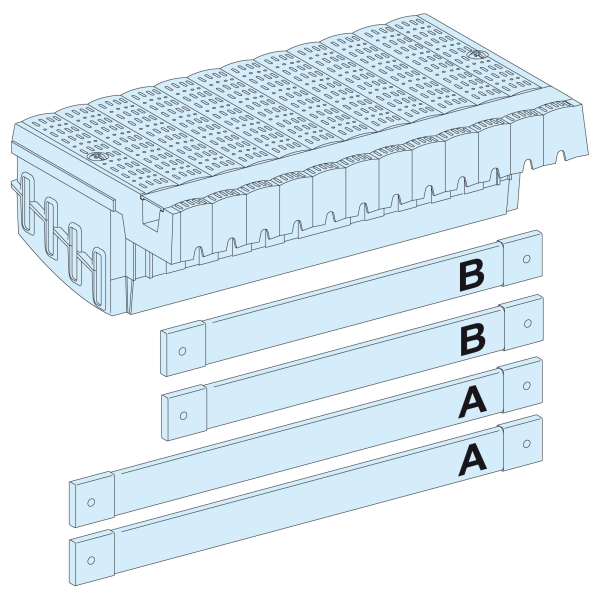 B
B
A
A