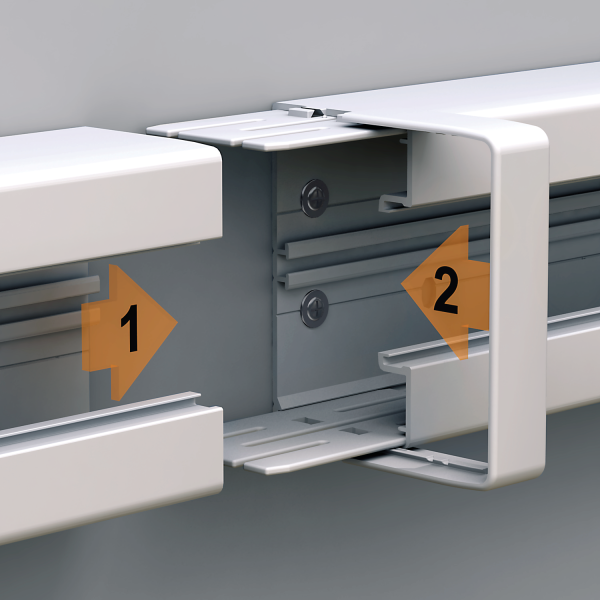 1

2