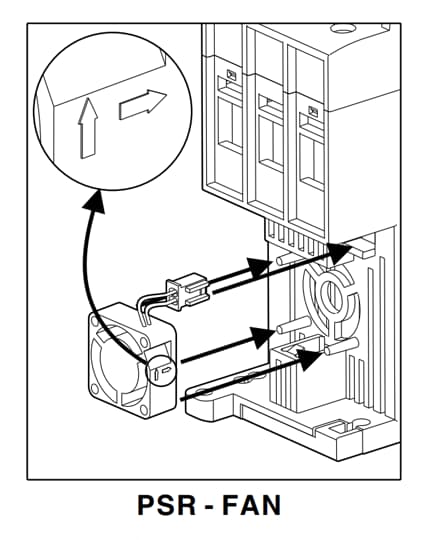 PSR - FAN