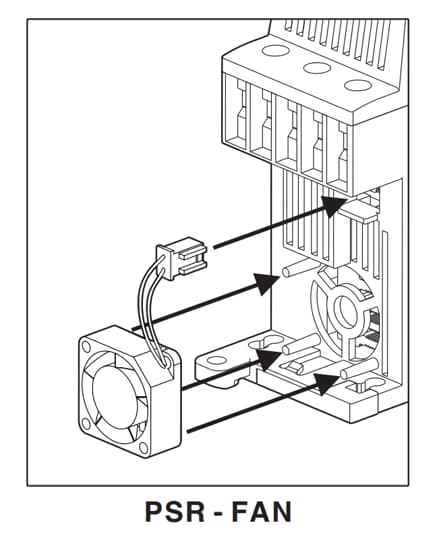 PSR - FAN